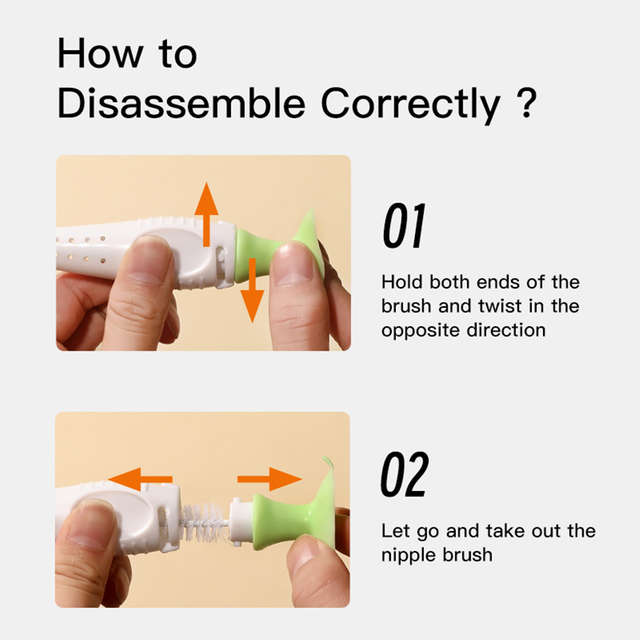 How to
Disassemble Correctly ?

01

Hold both ends of the brush and twist in the opposite direction

02

Let go and take out the nipple brush