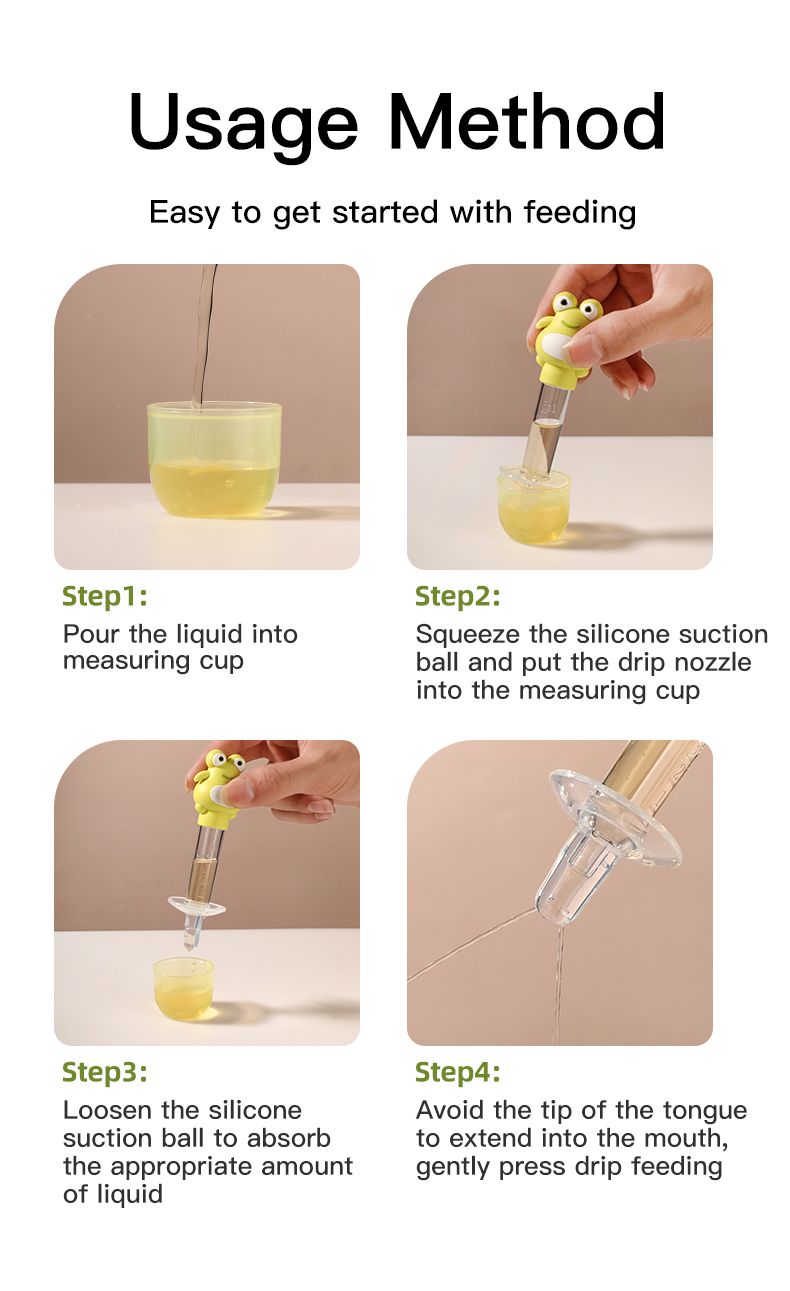 Usage Method

Easy to get started with feeding

Step1:

Pour the liquid into measuring cup

Step2:

Squeeze the silicone suction ball and put the drip nozzle into the measuring cup

Step3:

Loosen the silicone suction ball to absorb the appropriate amount of liquid

Step4:

Avoid the tip of the tongue to extend into the mouth, gently press drip feeding