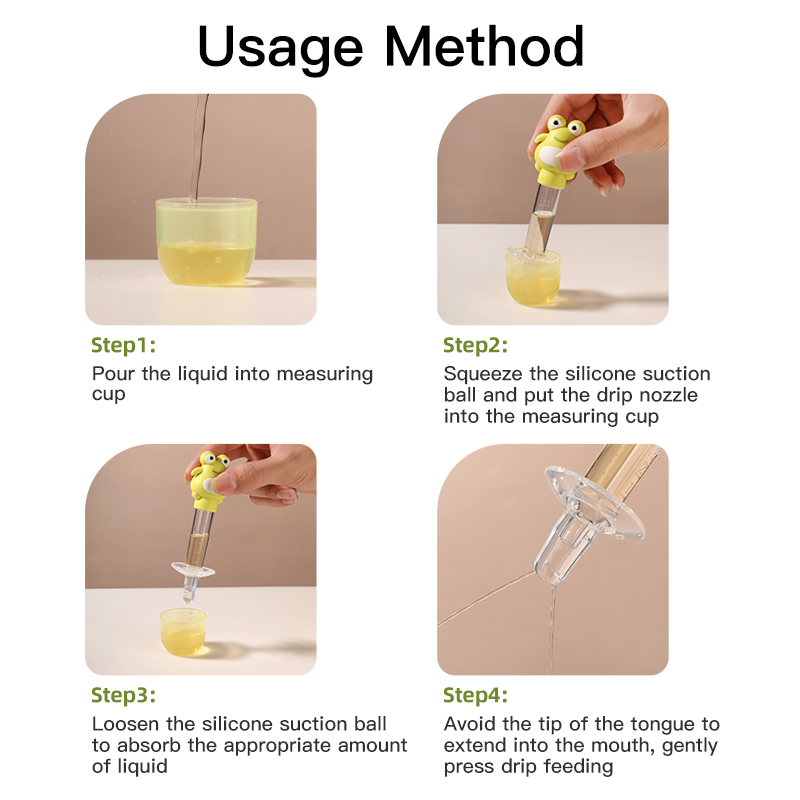 Usage Method

Step1:
Pour the liquid into measuring cup

Step2:
Squeeze the silicone suction ball and put the drip nozzle into the measuring cup

Step3:
Loosen the silicone suction ball to absorb the appropriate amount of liquid

Step4:
Avoid the tip of the tongue to extend into the mouth, gently press drip feeding