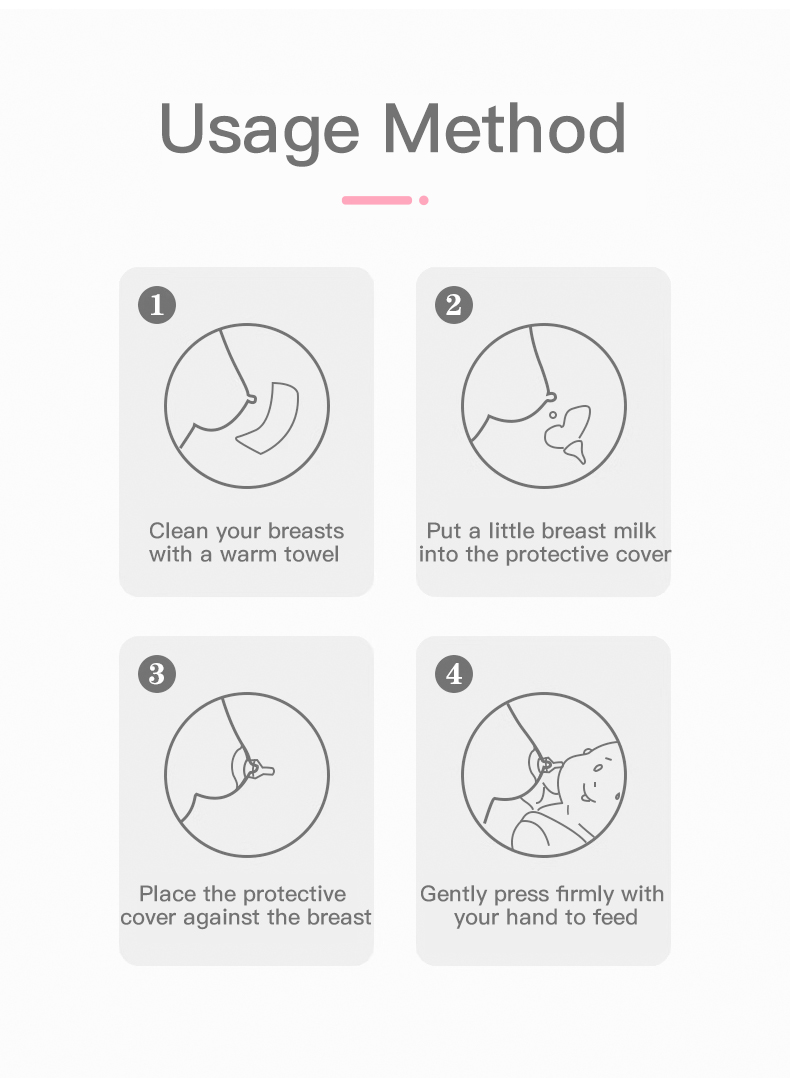 Usage Method

1

Clean your breasts with a warm towel

2

Put a little breast milk into the protective cover

3

Place the protective cover against the breast

4

Gently press firmly with your hand to feed